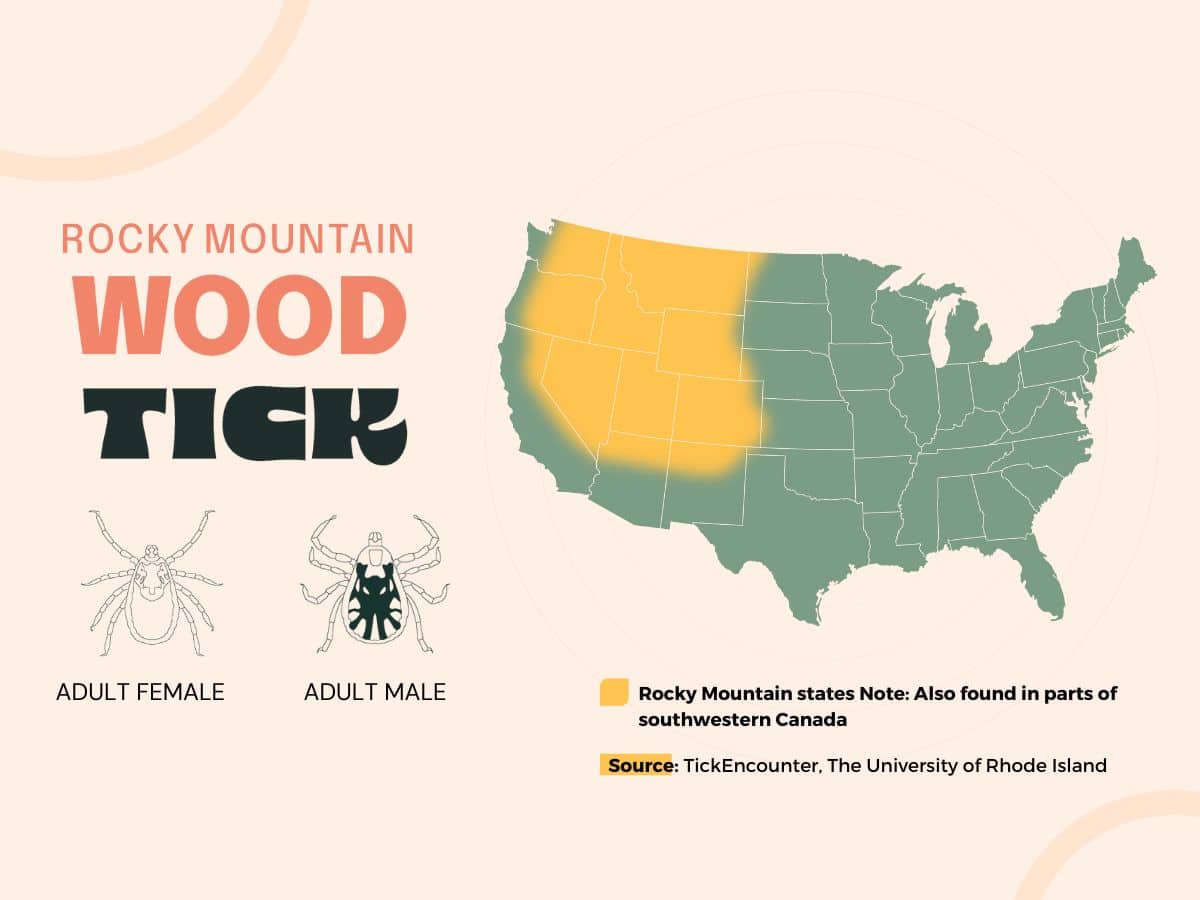 ROCKY MOUNTAIN
WOOD
TICK

ADULT FEMALE

ADULT MALE

Rocky Mountain states Note: Also found in parts of southwestern Canada

Source: TickEncounter, The University of Rhode Island